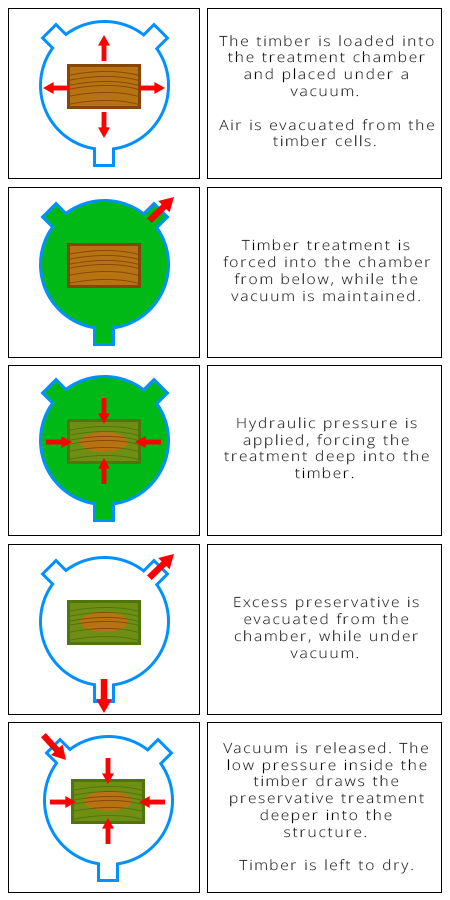 The timber is loaded into the treatment chamber and placed under a vacuum.

Air is evacuated from the timber cells.

Timber treatment is forced into the chamber from below, while the vacuum is maintained.

Hydraulic pressure is applied, forcing the treatment deep into the timber.

Excess preservative is evacuated from the chamber, while under vacuum.

Vacuum is released. The low pressure inside the timber draws the preservative treatment deeper into the structure.

Timber is left to dry.